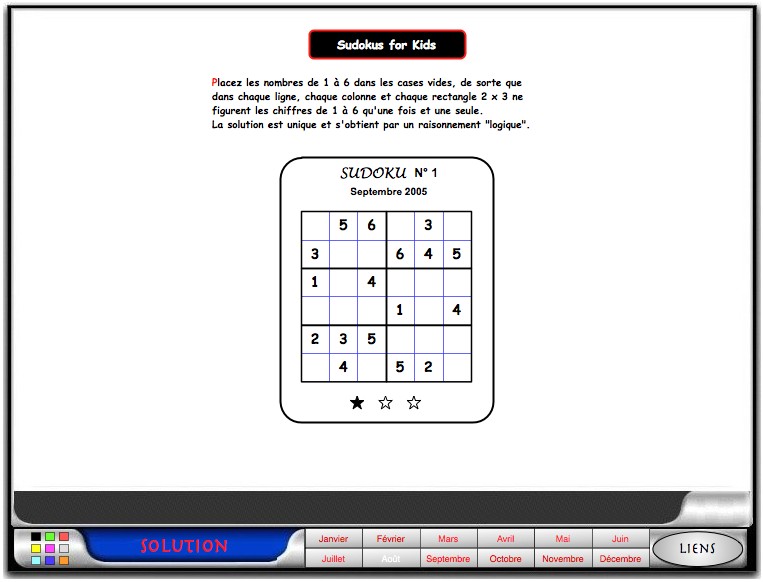 Sudokus for Kids

Placez les nombres de 1 à 6 dans les cases vides, de sorte que dans chaque ligne, chaque colonne et chaque rectangle 2 x 3 ne figurent les chiffres de 1 à 6 qu'une fois et une seule.
La solution est unique et s'obtient par un raisonnement "logique".

SUDOKU N° 1
Septembre 2005

|   | 5 | 6 |   | 3 |   |
|---|---|---|---|---|---|
| 3 |   |   | 6 | 4 | 5 |
| 1 |   | 4 |   |   |   |
|   |   |   | 1 |   | 4 |
| 2 | 3 | 5 |   |   |   |
|   | 4 |   | 5 | 2 |   |

★ ☆ ☆

SOLUTION

Janvier Février Mars Avril Mai Juin
Juillet Août Septembre Octobre Novembre Décembre

LIENS